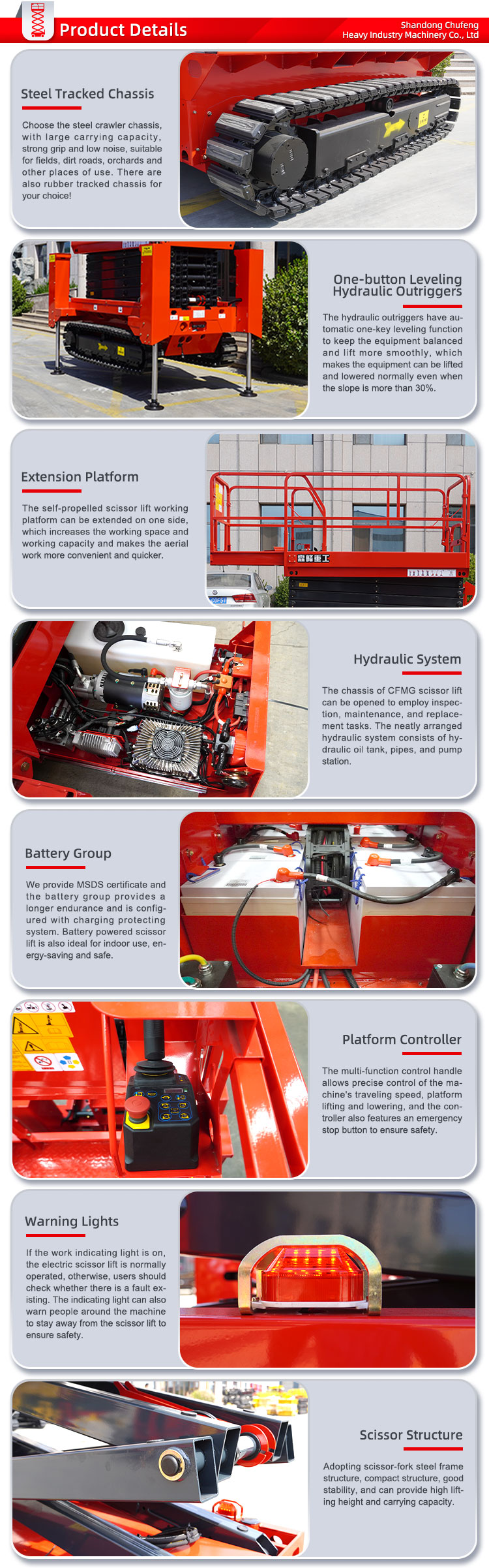 Product Details

Shandong Chufeng Heavy Industry Machinery Co., Ltd

Steel Tracked Chassis

Choose the steel crawler chassis, with large carrying capacity, strong grip and low noise, suitable for fields, dirt roads, orchards and other places of use. There are also rubber tracked chassis for your choice!

One-button Leveling Hydraulic Outriggers

The hydraulic outriggers have automatic one-key leveling function to keep the equipment balanced and lift more smoothly, which makes the equipment can be lifted and lowered normally even when the slope is more than 30%.

Extension Platform

The self-propelled scissor lift working platform can be extended on one side, which increases the working space and working capacity and makes the aerial work more convenient and quicker.

Hydraulic System

The chassis of CFMG scissor lift can be opened to employ inspection, maintenance, and replacement tasks. The neatly arranged hydraulic system consists of hydraulic oil tank, pipes, and pump station.

Battery Group

We provide MSDS certificate and the battery group provides a longer endurance and is configured with charging protecting system. Battery powered scissor lift is also ideal for indoor use, energy-saving and safe.

Platform Controller

The multi-function control handle allows precise control of the machine's traveling speed, platform lifting and lowering, and the controller also features an emergency stop button to ensure safety.

Warning Lights

If the work indicating light is on, the electric scissor lift is normally operated, otherwise, users should check whether there is a fault existing. The indicating light can also warn people around the machine to stay away from the scissor lift to ensure safety.

Scissor Structure

Adopting scissor-fork steel frame structure, compact structure, good stability, and can provide high lifting height and carrying capacity.